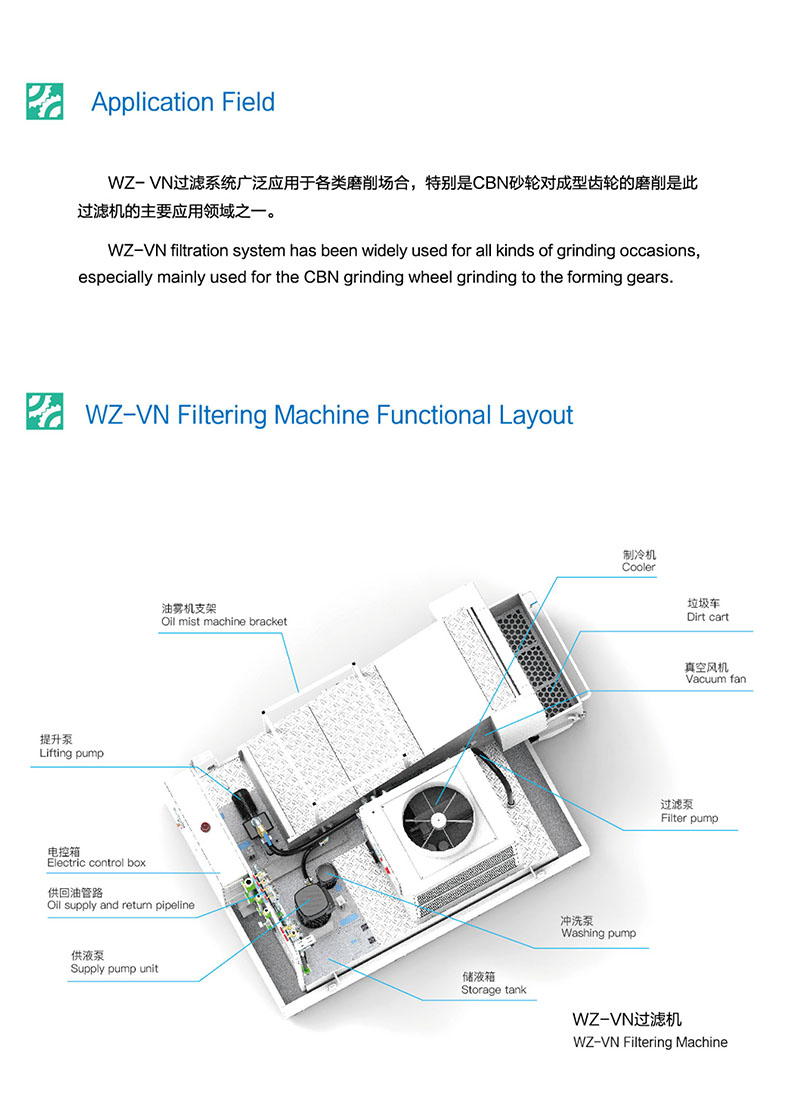 Application Field

WZ- VN过滤系统广泛应用于各类磨削场合，特别是CBN砂轮对成型齿轮的磨削是此过滤机的主要应用领域之一。

WZ-VN filtration system has been widely used for all kinds of grinding occasions, especially mainly used for the CBN grinding wheel grinding to the forming gears.

WZ-VN Filtering Machine Functional Layout

制冷机
Cooler

油雾机支架
Oil mist machine bracket

垃圾车
Dirt cart

真空风机
Vacuum fan

提升泵
Lifting pump

过滤泵
Filter pump

电控箱
Electric control box

供回油管路
Oil supply and return pipeline

冲洗泵
Washing pump

供液泵
Supply pump unit

储液箱
Storage tank

WZ-VN过滤机
WZ-VN Filtering Machine